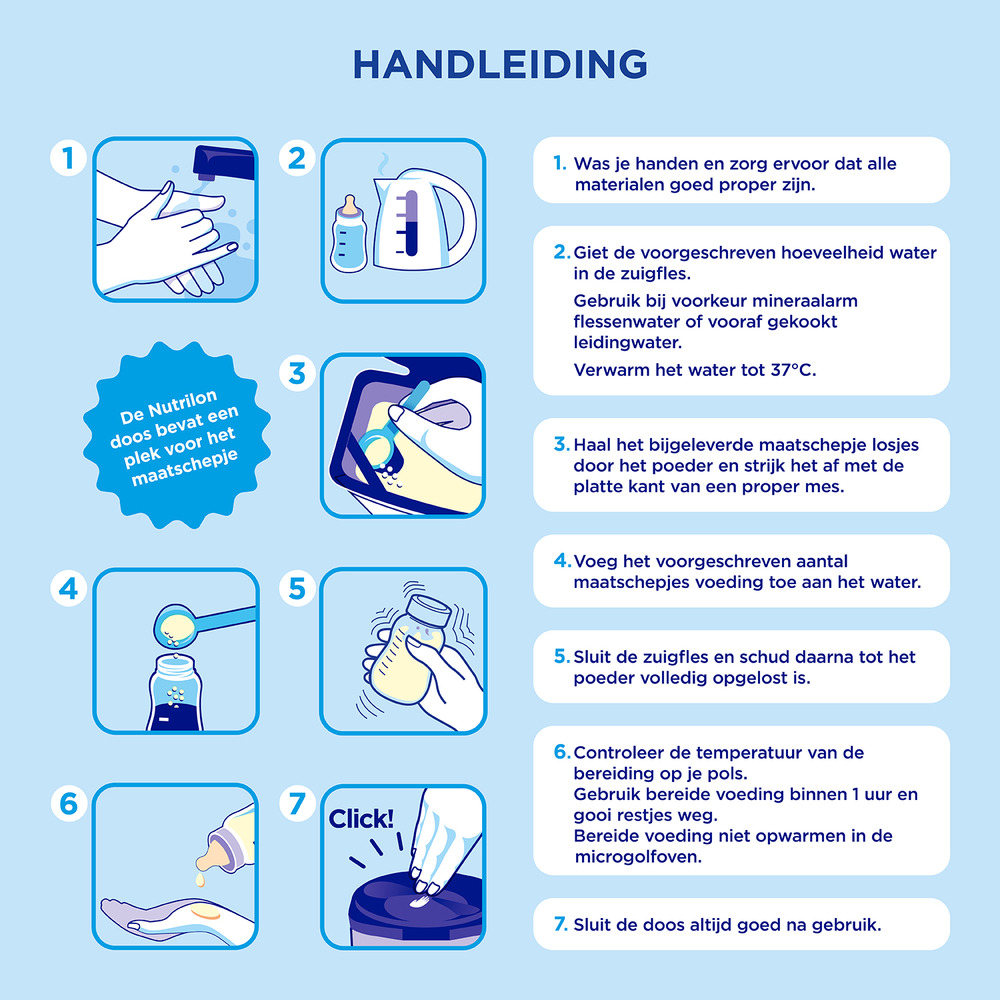 HANDLEIDING

1

2

De Nutrilon doos bevat een plek voor het maatschepje

3

4

5

6

7

Click!

1. Was je handen en zorg ervoor dat alle materialen goed proper zijn.

2. Giet de voorgeschreven hoeveelheid water in de zuigfles.
Gebruik bij voorkeur mineraalarm flessenwater of vooraf gekookt leidingwater.
Verwarm het water tot 37°C.

3. Haal het bijgeleverde maatschepje losjes door het poeder en strijk het af met de platte kant van een proper mes.

4. Voeg het voorgeschreven aantal maatschepjes voeding toe aan het water.

5. Sluit de zuigfles en schud daarna tot het poeder volledig opgelost is.

6. Controleer de temperatuur van de bereiding op je pols.
Gebruik bereide voeding binnen 1 uur en gooi restjes weg.
Bereide voeding niet opwarmen in de microgolfoven.

7. Sluit de doos altijd goed na gebruik.