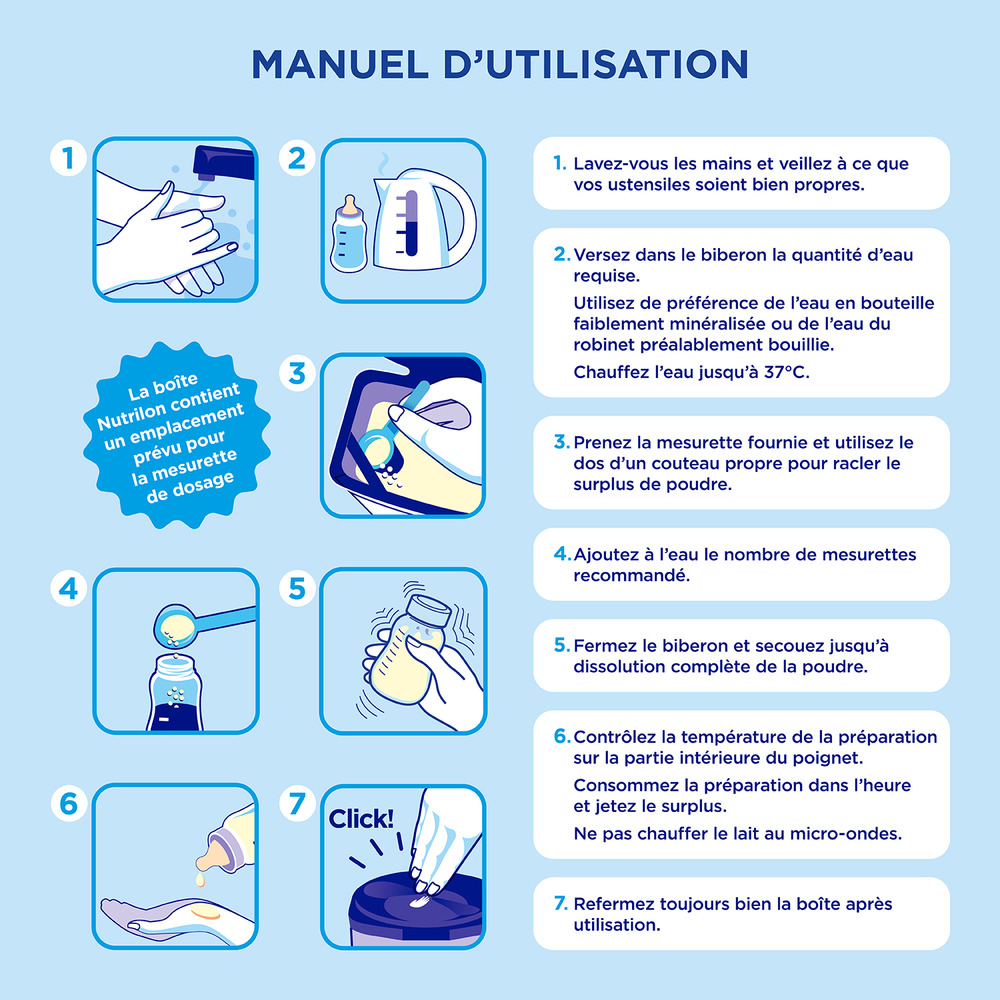 MANUEL D'UTILISATION

1

2

La boîte Nutrilon contient un emplacement prévu pour la mesurette de dosage

3

4

5

6

7

Click!

1. Lavez-vous les mains et veillez à ce que vos ustensiles soient bien propres.

2. Versez dans le biberon la quantité d'eau requise.
Utilisez de préférence de l'eau en bouteille faiblement minéralisée ou de l'eau du robinet préalablement bouillie.
Chauffez l'eau jusqu'à 37°C.

3. Prenez la mesurette fournie et utilisez le dos d'un couteau propre pour racler le surplus de poudre.

4. Ajoutez à l'eau le nombre de mesurettes recommandé.

5. Fermez le biberon et secouez jusqu'à dissolution complète de la poudre.

6. Contrôlez la température de la préparation sur la partie intérieure du poignet.
Consommez la préparation dans l'heure et jetez le surplus.
Ne pas chauffer le lait au micro-ondes.

7. Refermez toujours bien la boîte après utilisation.