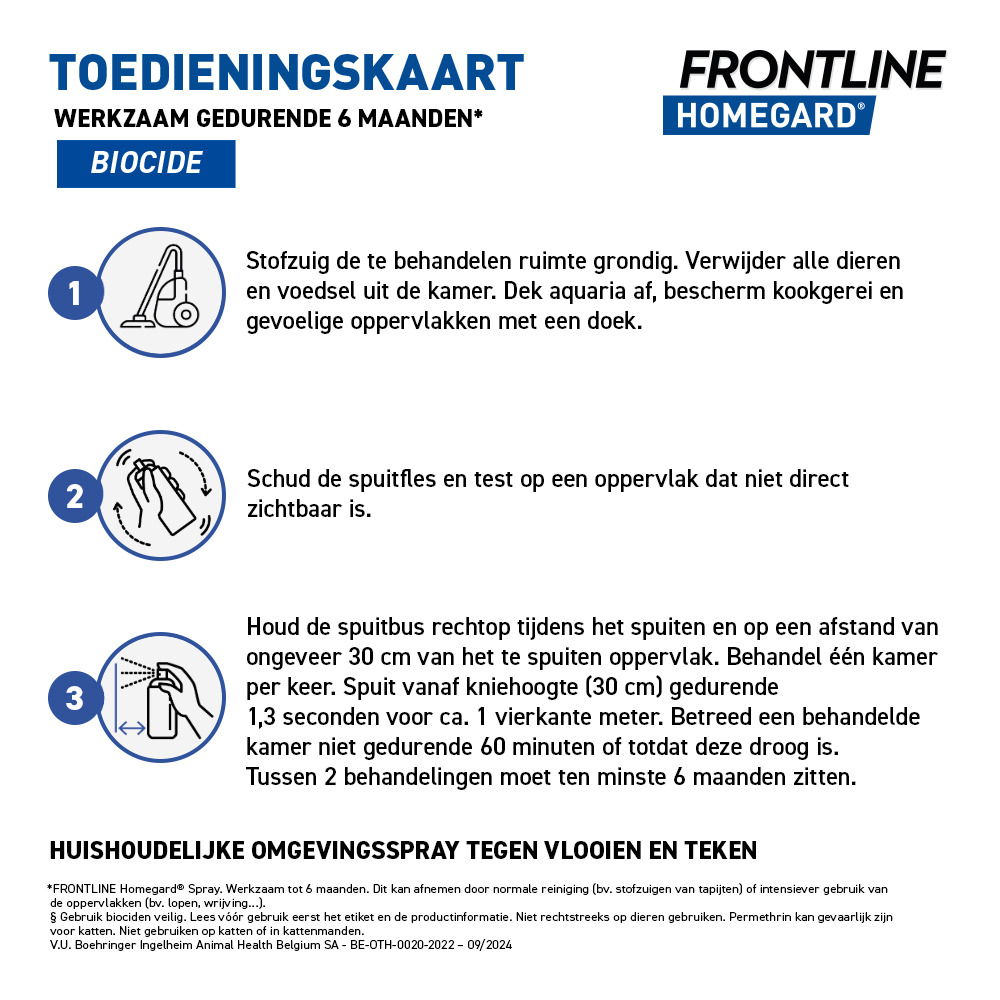 TOEDIENINGSKAART
WERKZAAM GEDURENDE 6 MAANDEN*
BIOCIDE

FRONTLINE
HOMEGARD®

1
Stofzuig de te behandelen ruimte grondig. Verwijder alle dieren en voedsel uit de kamer. Dek aquaria af, bescherm kookgerei en gevoelige oppervlakken met een doek.

2
Schud de spuitfles en test op een oppervlak dat niet direct zichtbaar is.

3
Houd de spuitbus rechtop tijdens het spuiten en op een afstand van ongeveer 30 cm van het te spuiten oppervlak. Behandel één kamer per keer. Spuit vanaf kniehoogte (30 cm) gedurende 1,3 seconden voor ca. 1 vierkante meter. Betreed een behandelde kamer niet gedurende 60 minuten of totdat deze droog is. Tussen 2 behandelingen moet ten minste 6 maanden zitten.

HUISHOUDELIJKE OMGEVINGSSPRAY TEGEN VLOOIEN EN TEKEN

*FRONTLINE Homegard® Spray. Werkzaam tot 6 maanden. Dit kan afnemen door normale reiniging (bv. stofzuigen van tapijten) of intensiever gebruik van de oppervlakken (bv. lopen, wrijving...).
§ Gebruik biociden veilig. Lees vóór gebruik eerst het etiket en de productinformatie. Niet rechtstreeks op dieren gebruiken. Permethrin kan gevaarlijk zijn voor katten. Niet gebruiken op katten of in kattenmanden.
V.U. Boehringer Ingelheim Animal Health Belgium SA - BE-OTH-0020-2022 – 09/2024