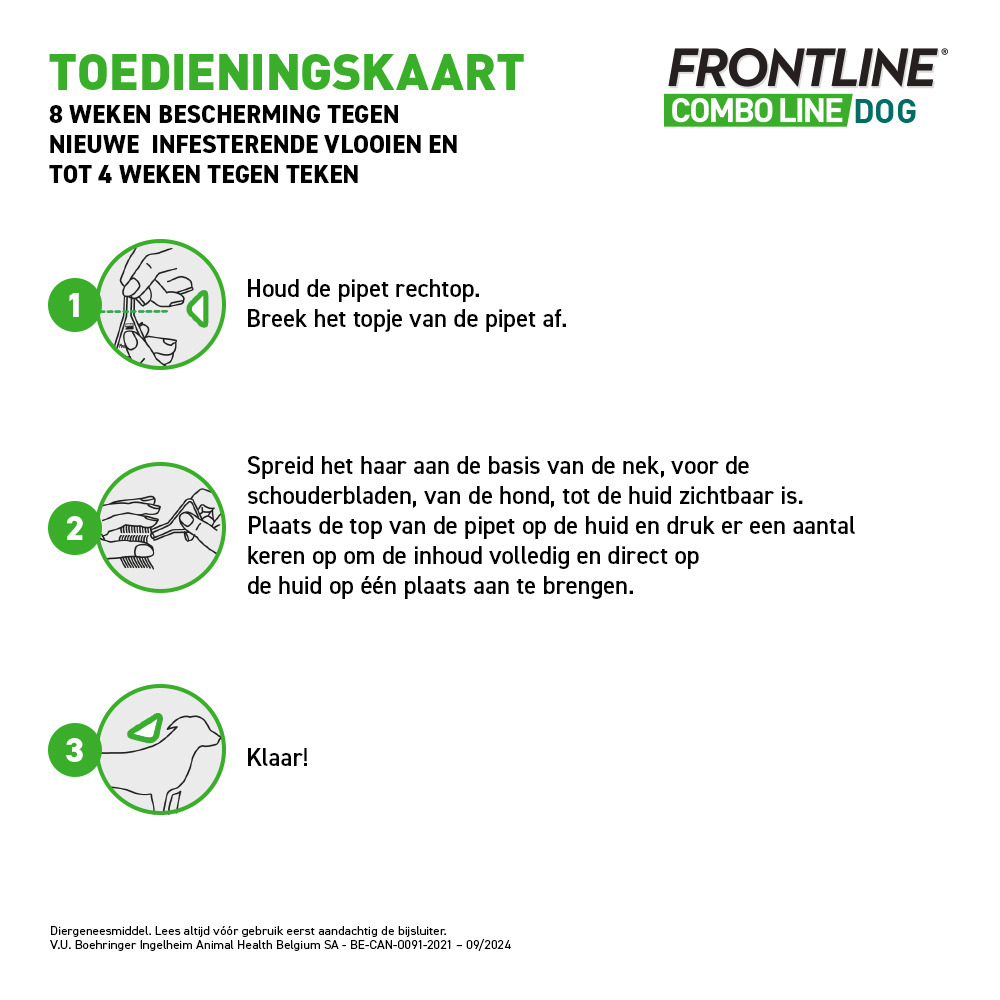 TOEDIENINGSKAART
8 WEKEN BESCHERMING TEGEN NIEUWE INFESTERENDE VLOOIEN EN TOT 4 WEKEN TEGEN TEKEN

FRONTLINE®
COMBO LINE DOG

1
Houd de pipet rechtop.
Breek het topje van de pipet af.

2
Spreid het haar aan de basis van de nek, voor de schouderbladen, van de hond, tot de huid zichtbaar is. Plaats de top van de pipet op de huid en druk er een aantal keren op om de inhoud volledig en direct op de huid op één plaats aan te brengen.

3
Klaar!

Diergeneesmiddel. Lees altijd vóór gebruik eerst aandachtig de bijsluiter.
V.U. Boehringer Ingelheim Animal Health Belgium SA - BE-CAN-0091-2021 – 09/2024