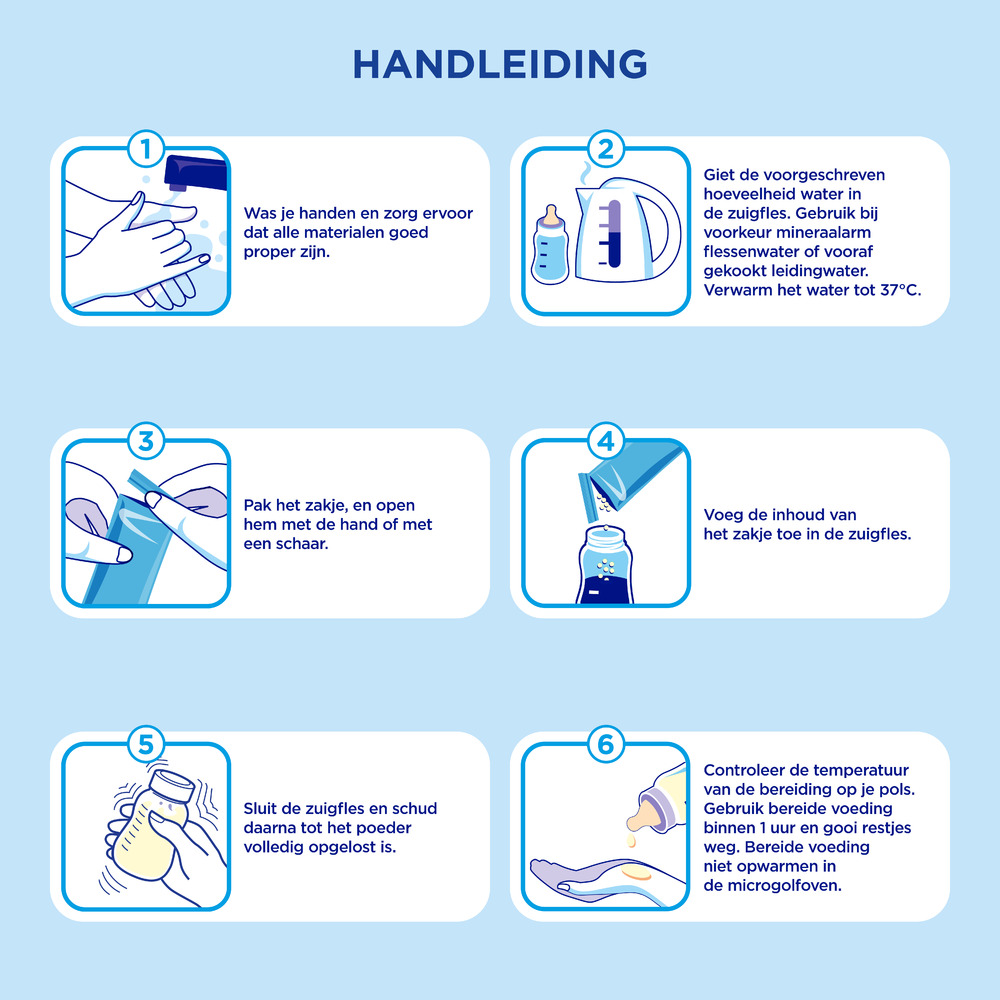 HANDLEIDING

1

Was je handen en zorg ervoor dat alle materialen goed proper zijn.

2

Giet de voorgeschreven hoeveelheid water in de zuigfles. Gebruik bij voorkeur mineraalarm flessenwater of vooraf gekookt leidingwater. Verwarm het water tot 37°C.

3

Pak het zakje, en open hem met de hand of met een schaar.

4

Voeg de inhoud van het zakje toe in de zuigfles.

5

Sluit de zuigfles en schud daarna tot het poeder volledig opgelost is.

6

Controleer de temperatuur van de bereiding op je pols. Gebruik bereide voeding binnen 1 uur en gooi restjes weg. Bereide voeding niet opwarmen in de microgolfoven.