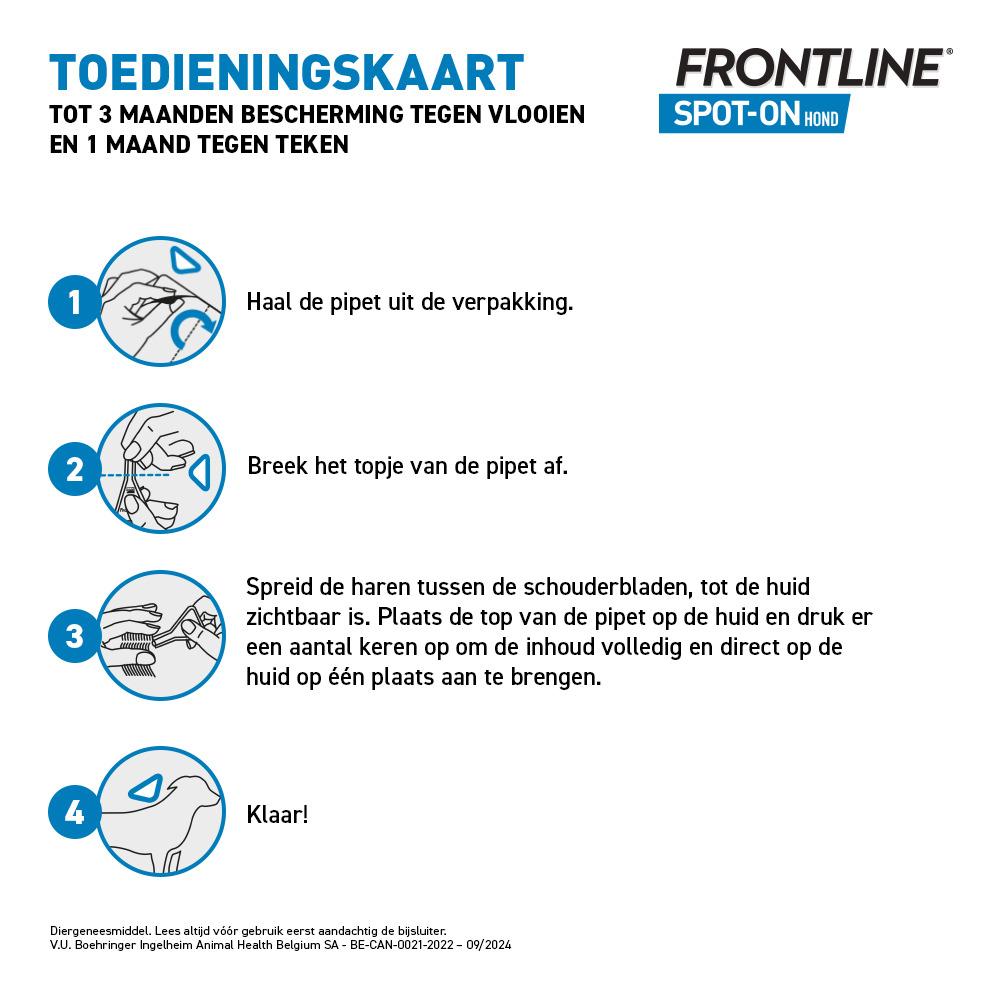 TOEDIENINGSKAART
TOT 3 MAANDEN BESCHERMING TEGEN VLOOIEN EN 1 MAAND TEGEN TEKEN

FRONTLINE®
SPOT-ON HOND

1 Haal de pipet uit de verpakking.

2 Breek het topje van de pipet af.

3 Spreid de haren tussen de schouderbladen, tot de huid zichtbaar is. Plaats de top van de pipet op de huid en druk er een aantal keren op om de inhoud volledig en direct op de huid op één plaats aan te brengen.

4 Klaar!

Diergeneesmiddel. Lees altijd vóór gebruik eerst aandachtig de bijsluiter.
V.U. Boehringer Ingelheim Animal Health Belgium SA - BE-CAN-0021-2022 – 09/2024